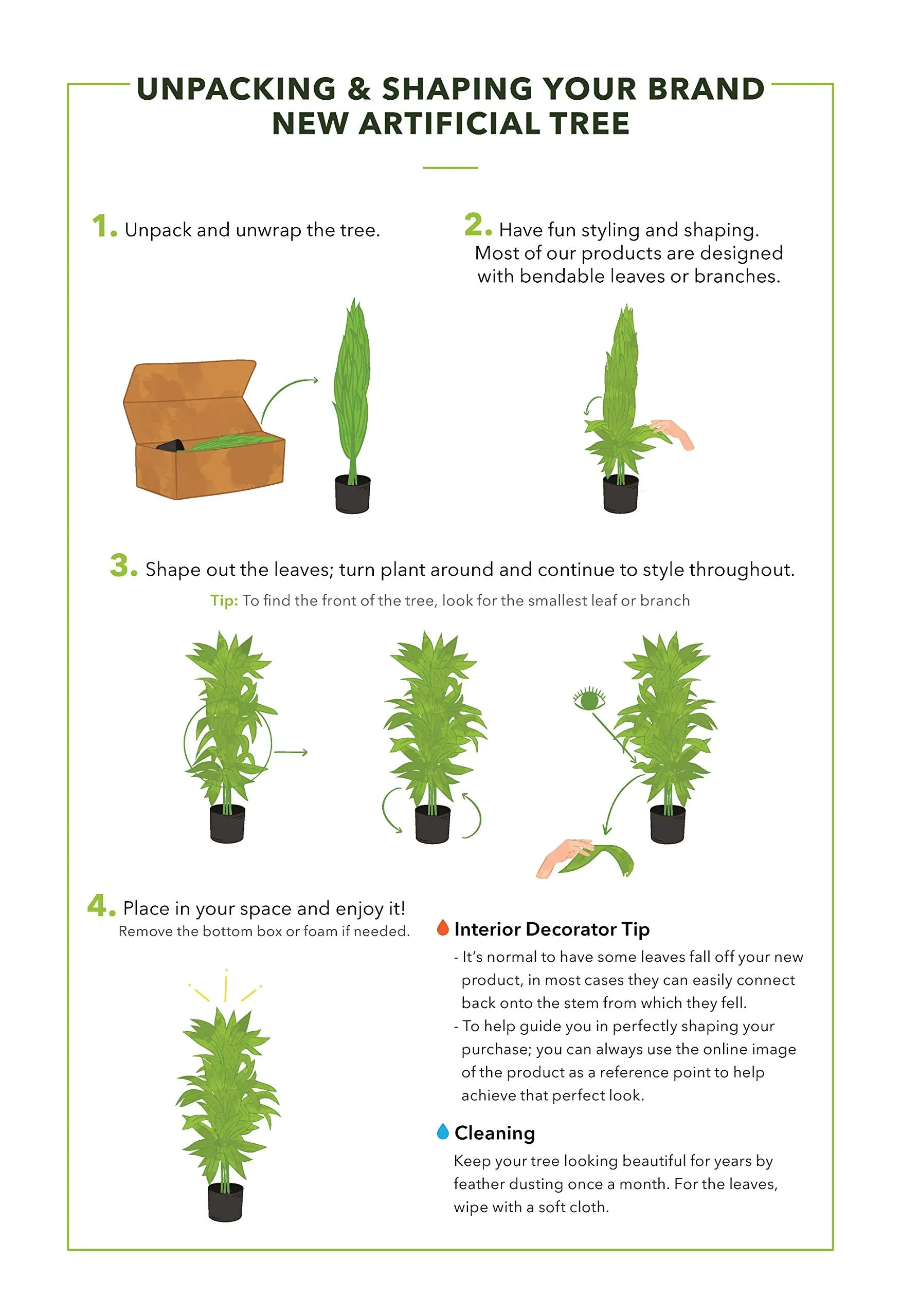 UNPACKING & SHAPING YOUR BRAND NEW ARTIFICIAL TREE

1. Unpack and unwrap the tree.

2. Have fun styling and shaping. Most of our products are designed with bendable leaves or branches.

3. Shape out the leaves; turn plant around and continue to style throughout.

Tip: To find the front of the tree, look for the smallest leaf or branch

4. Place in your space and enjoy it!
Remove the bottom box or foam if needed.

Interior Decorator Tip
- It's normal to have some leaves fall off your new product, in most cases they can easily connect back onto the stem from which they fell.
- To help guide you in perfectly shaping your purchase; you can always use the online image of the product as a reference point to help achieve that perfect look.

Cleaning
Keep your tree looking beautiful for years by feather dusting once a month. For the leaves, wipe with a soft cloth.